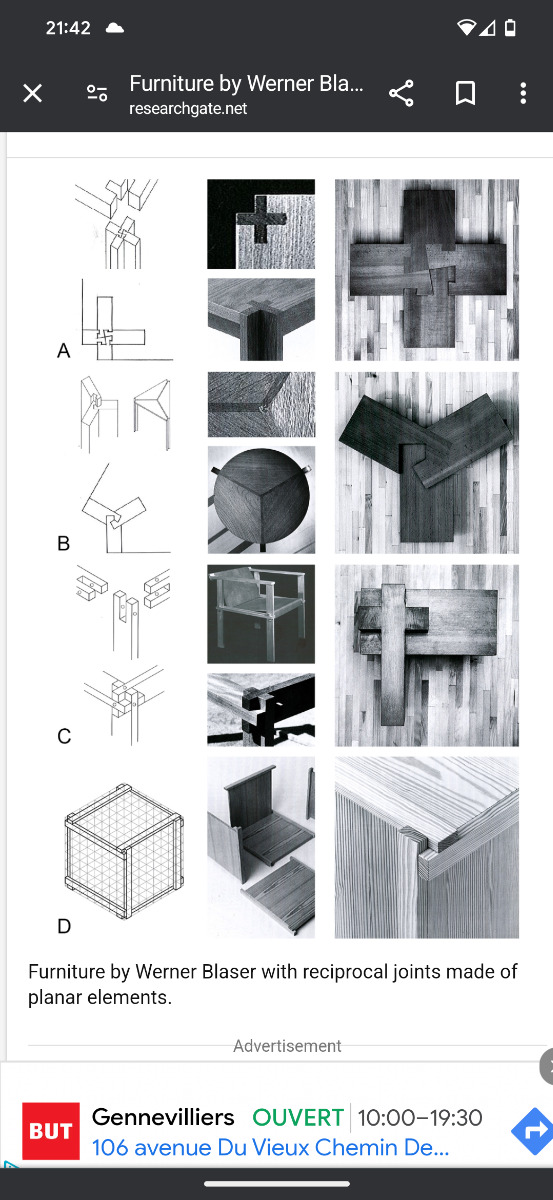 21:42

Furniture by Werner Bla...
researchgate.net

A

B

C

D

Furniture by Werner Blaser with reciprocal joints made of planar elements.

Advertisement

BUT

Gennevilliers OUVERT 10:00–19:30
106 avenue Du Vieux Chemin De...